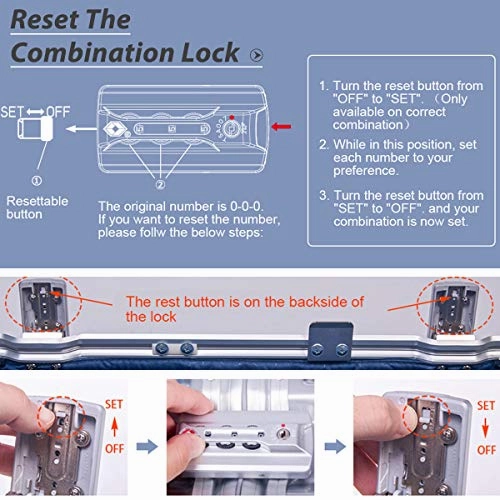 Reset The Combination Lock

SET ⟷ OFF

①

Resettable button

②

The original number is 0-0-0. If you want to reset the number, please follw the below steps:

1. Turn the reset button from "OFF" to "SET". （Only available on correct combination）

2. While in this position, set each number to your preference.

3. Turn the reset button from "SET" to "OFF". and your combination is now set.

The rest button is on the backside of the lock

SET
OFF

SET
OFF