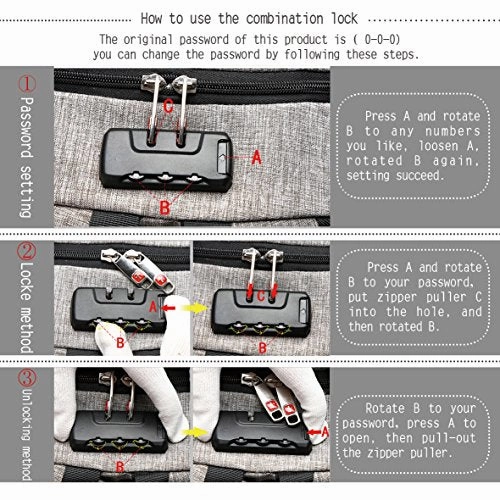 How to use the combination lock

The original password of this product is ( 0-0-0) you can change the password by following these steps.

① Password setting

C
A
B

Press A and rotate B to any numbers you like, loosen A, rotated B again, setting succeed.

② Locke method

A
B
C
B

Press A and rotate B to your password, put zipper puller C into the hole, and then rotated B.

③ Unlocking method

B
A

Rotate B to your password, press A to open, then pull-out the zipper puller.